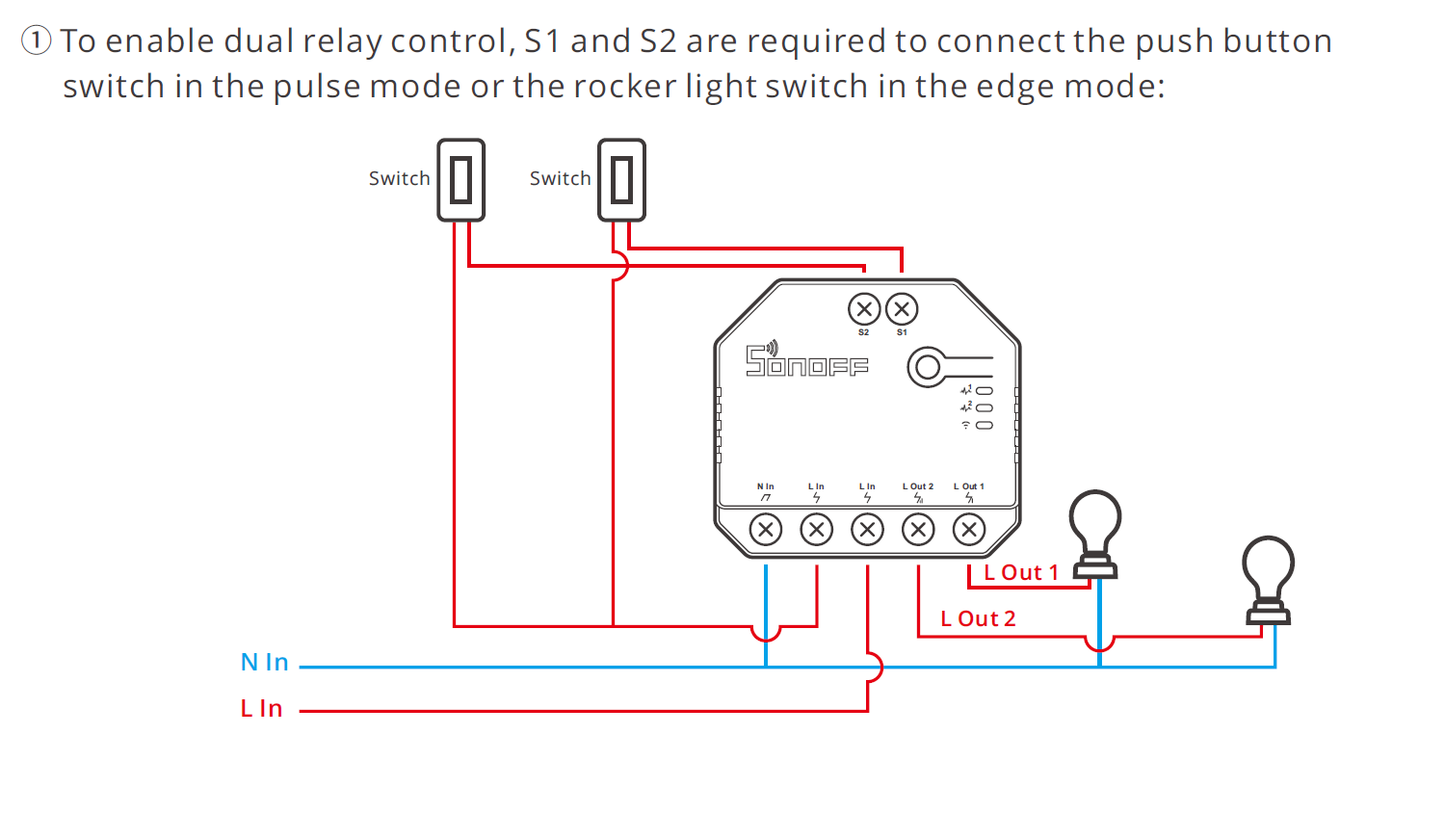 ① To enable dual relay control, S1 and S2 are required to connect the push button switch in the pulse mode or the rocker light switch in the edge mode:

Switch
Switch
S2
S1
SONOFF
N In
L In
L In
L Out 2
L Out 1
L Out 1
L Out 2
N In
L In