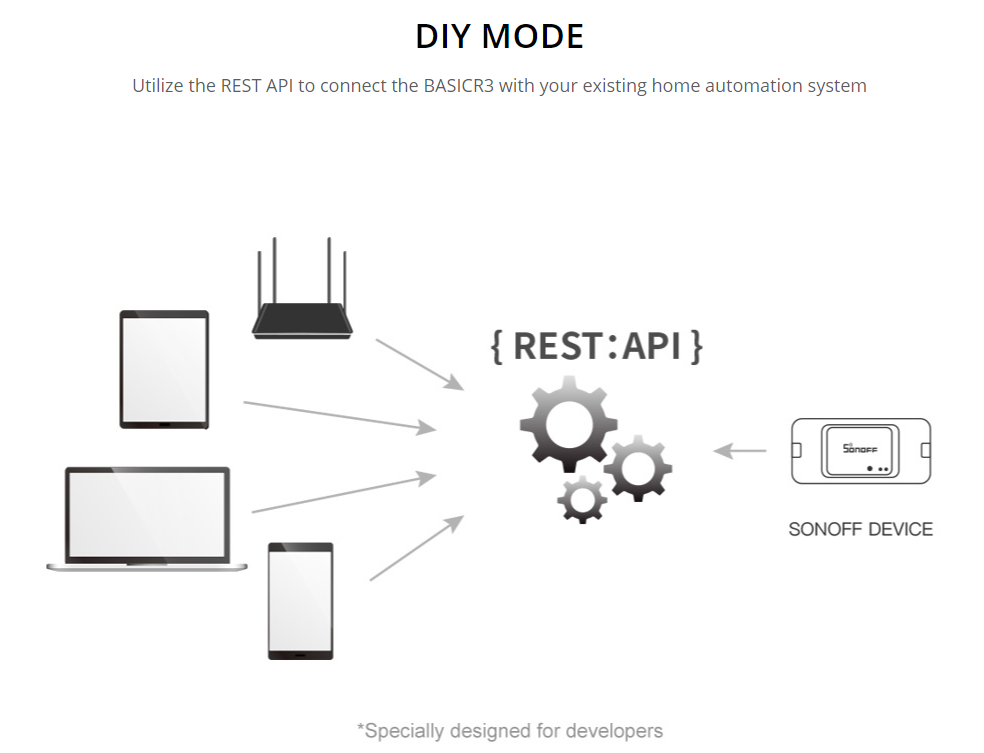 DIY MODE

Utilize the REST API to connect the BASICR3 with your existing home automation system

{ REST:API }

SONOFF

SONOFF DEVICE

*Specially designed for developers